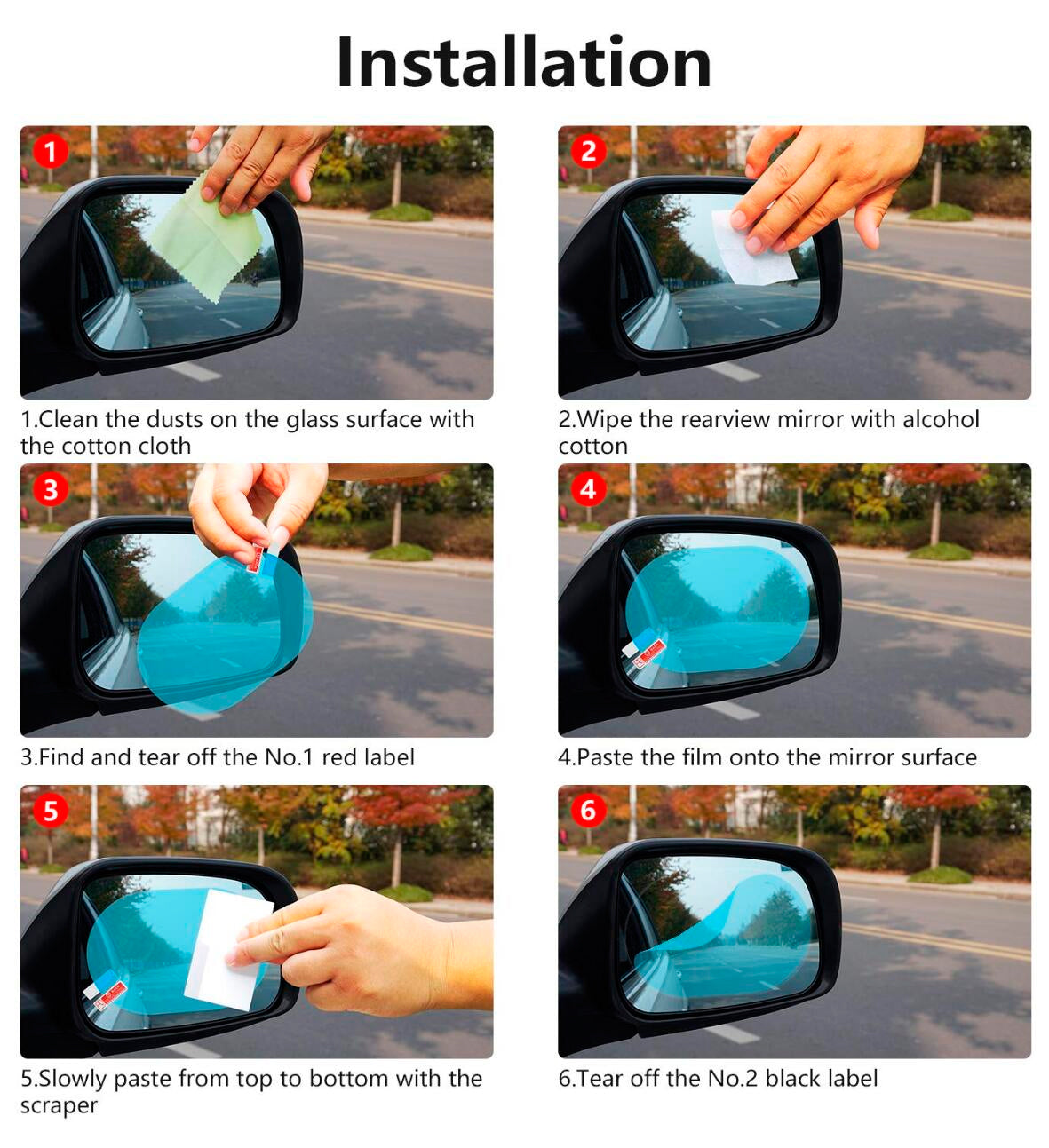 Installation

1

1.Clean the dusts on the glass surface with the cotton cloth

2

2.Wipe the rearview mirror with alcohol cotton

3

3.Find and tear off the No.1 red label

4

4.Paste the film onto the mirror surface

5

5.Slowly paste from top to bottom with the scraper

6

6.Tear off the No.2 black label