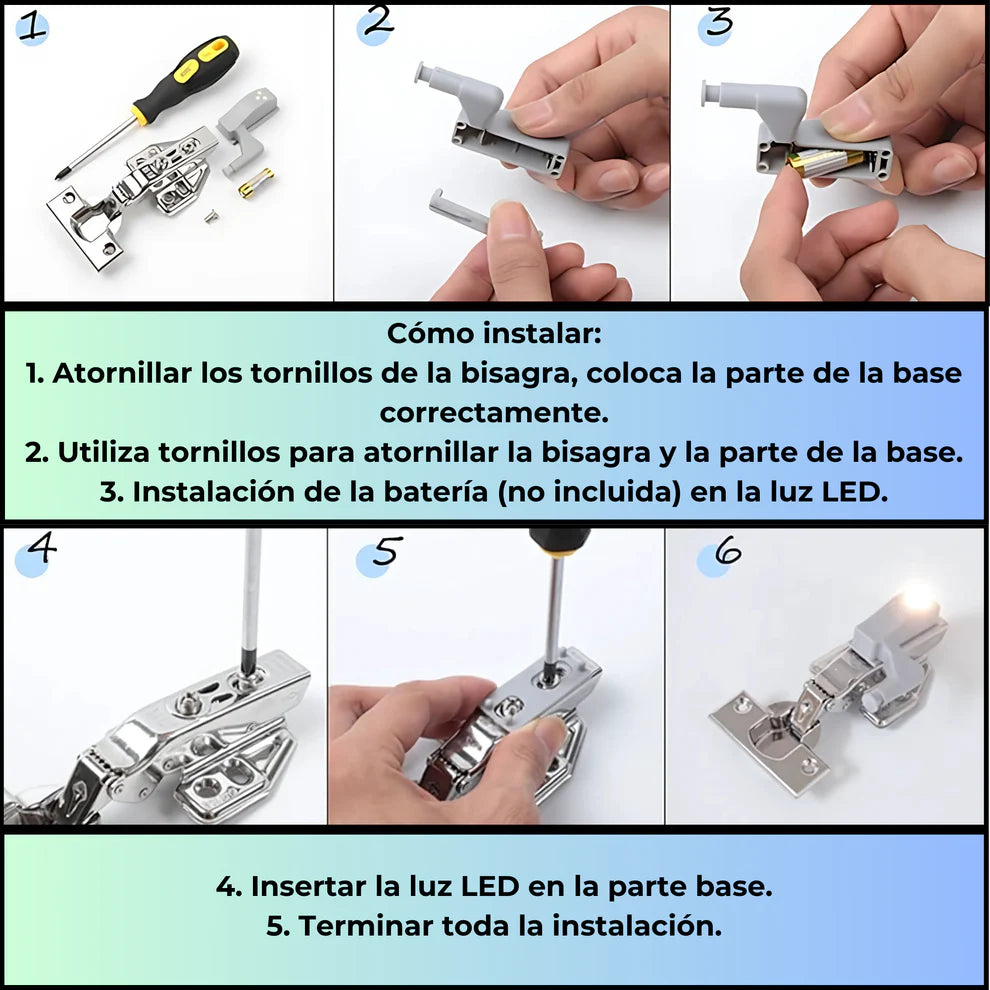 1

2

3

Cómo instalar:
1. Atornillar los tornillos de la bisagra, coloca la parte de la base correctamente.
2. Utiliza tornillos para atornillar la bisagra y la parte de la base.
3. Instalación de la batería (no incluida) en la luz LED.

4

5

6

4. Insertar la luz LED en la parte base.
5. Terminar toda la instalación.